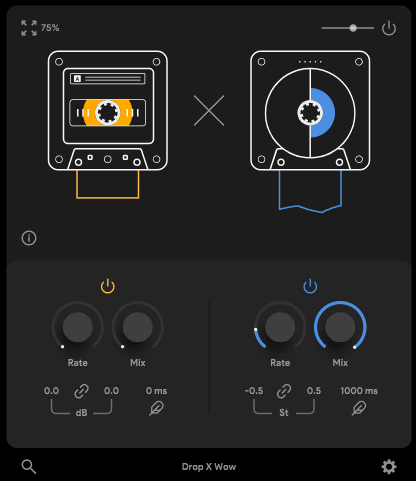 75%

A

Rate

Mix

0.0

0.0

dB

0 ms

Rate

Mix

-0.5

0.5

St

1000 ms

Drop X Wow